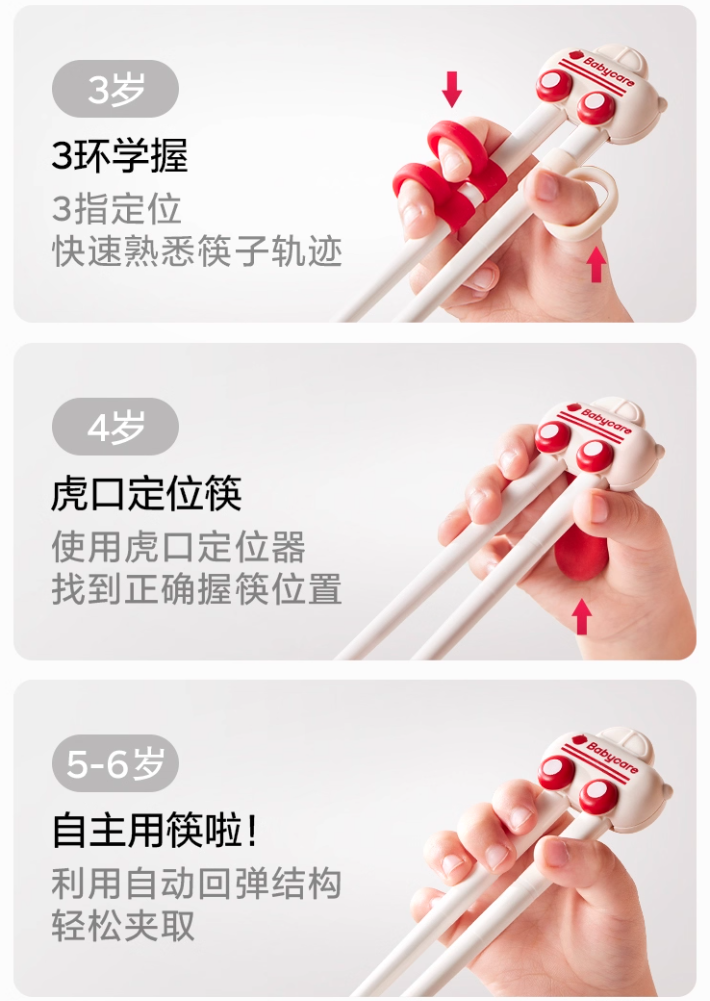 3岁

3环学握

3指定位
快速熟悉筷子轨迹

Babycare

4岁

虎口定位筷

使用虎口定位器
找到正确握筷位置

Babycare

5-6岁

自主用筷啦！

利用自动回弹结构
轻松夹取

Babycare